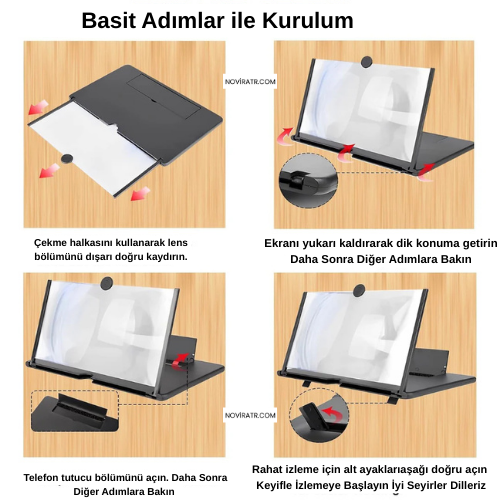 Basit Adımlar ile Kurulum

NOVİRATR.COM

Çekme halkasını kullanarak lens bölümünü dışarı doğru kaydırın.

Ekranı yukarı kaldırarak dik konuma getirin Daha Sonra Diğer Adımlara Bakın

NOVİRATR.COM

Telefon tutucu bölümünü açın. Daha Sonra Diğer Adımlara Bakın

Rahat izleme için alt ayaklarıaşağı doğru açın Keyifle İzlemeye Başlayın İyi Seyirler Dilleriz